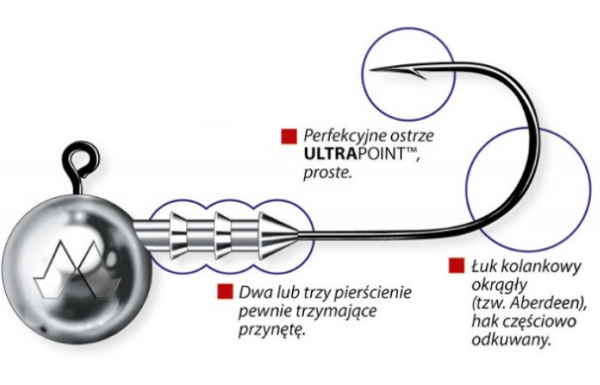 Perfekcyjne ostrze ULTRAPOINT™, proste.

Dwa lub trzy pierścienie pewnie trzymające przynętę.

Łuk kolankowy okrągły (tzw. Aberdeen), hak częściowo odkuwany.